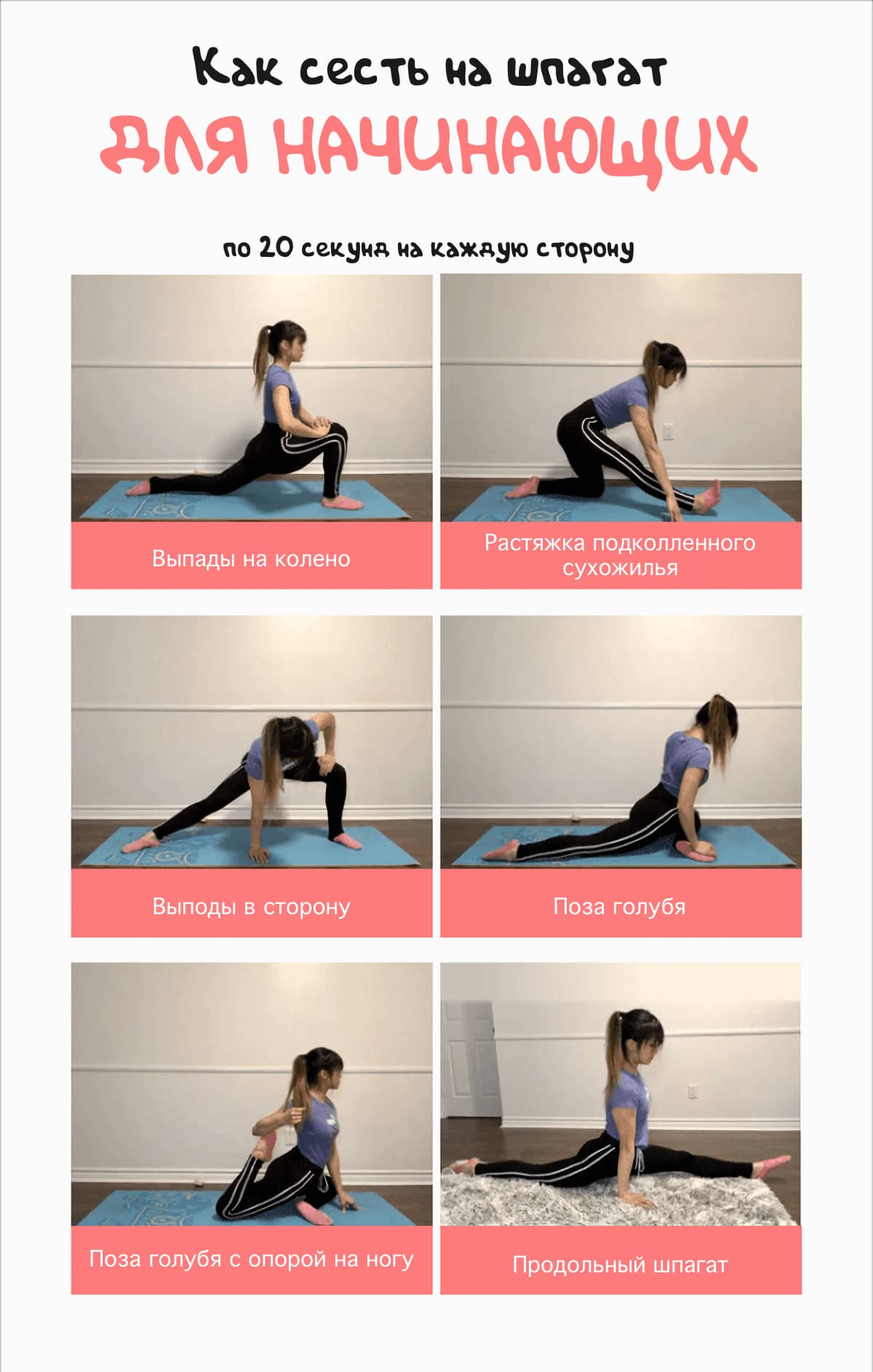 Как сесть на шпагат
ДЛЯ НАЧИНАЮЩИХ

по 20 секунд на каждую сторону

Выпады на колено

Растяжка подколленного сухожилья

Выподы в сторону

Поза голубя

Поза голубя с опорой на ногу

Продольный шпагат